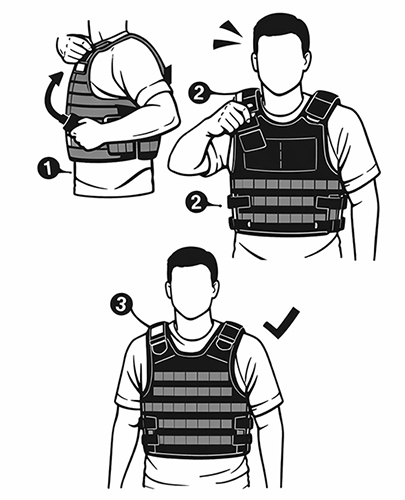 1

2

2

3